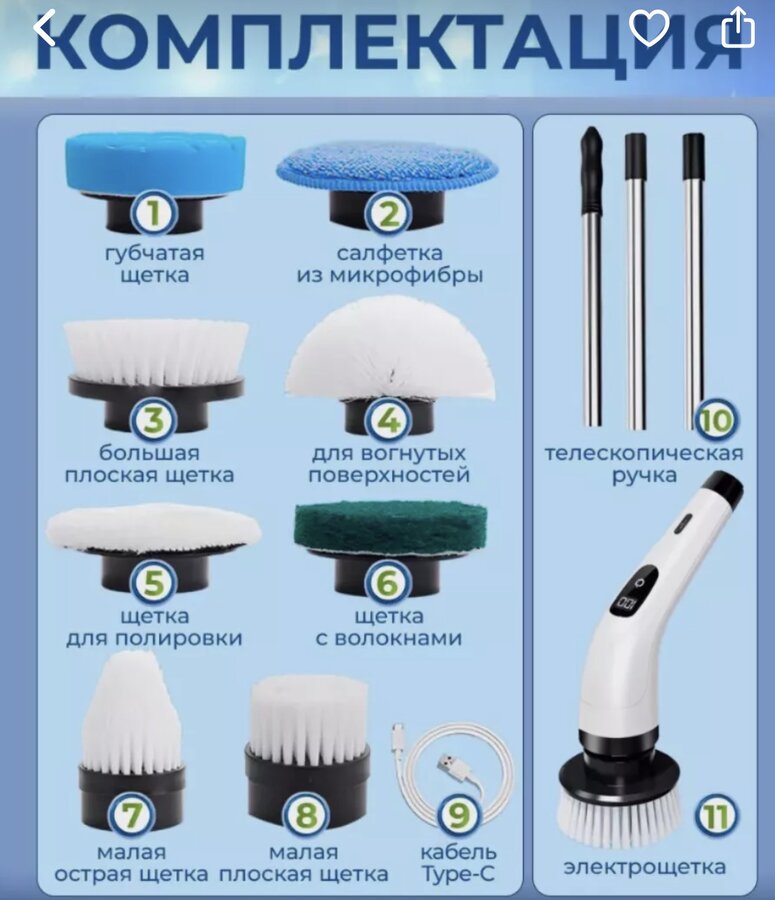 КОМПЛЕКТАЦИЯ

1
губчатая щетка

2
салфетка из микрофибры

3
большая плоская щетка

4
для вогнутых поверхностей

5
щетка для полировки

6
щетка с волокнами

7
малая острая щетка

8
малая плоская щетка

9
кабель Type-C

10
телескопическая ручка

11
электрощетка