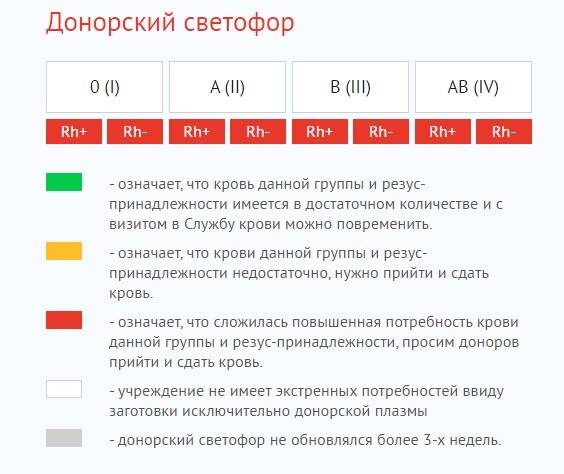 Донорский светофор

| 0 (I) | | A (II) | | B (III) | | AB (IV) | |
|---|---|---|---|---|---|---|---|
| Rh+ | Rh- | Rh+ | Rh- | Rh+ | Rh- | Rh+ | Rh- |

- означает, что кровь данной группы и резус-принадлежности имеется в достаточном количестве и с визитом в Службу крови можно повременить.

- означает, что крови данной группы и резус-принадлежности недостаточно, нужно прийти и сдать кровь.

- означает, что сложилась повышенная потребность крови данной группы и резус-принадлежности, просим доноров прийти и сдать кровь.

- учреждение не имеет экстренных потребностей ввиду заготовки исключительно донорской плазмы

- донорский светофор не обновлялся более 3-х недель.