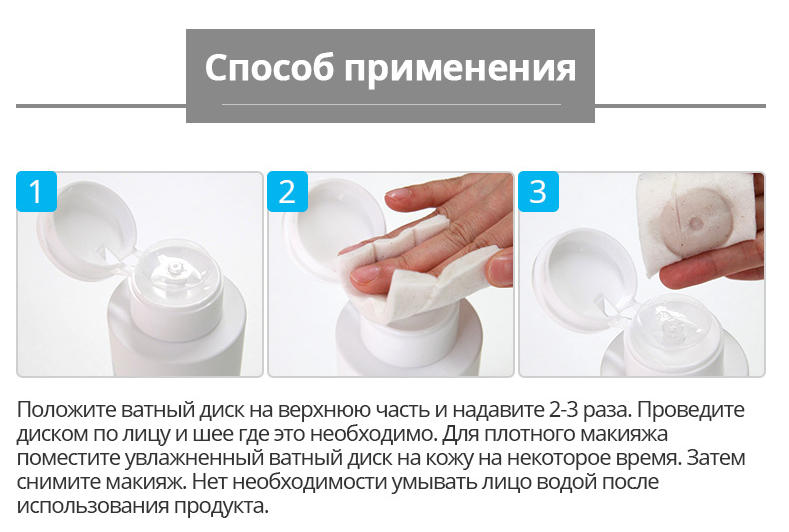 Способ применения

1

2

3

Положите ватный диск на верхнюю часть и надавите 2-3 раза. Проведите диском по лицу и шее где это необходимо. Для плотного макияжа поместите увлажненный ватный диск на кожу на некоторое время. Затем снимите макияж. Нет необходимости умывать лицо водой после использования продукта.