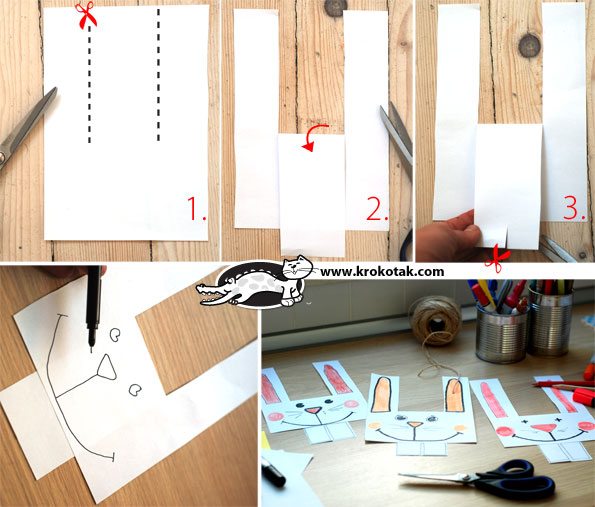 1.

2.

3.

www.krokotak.com